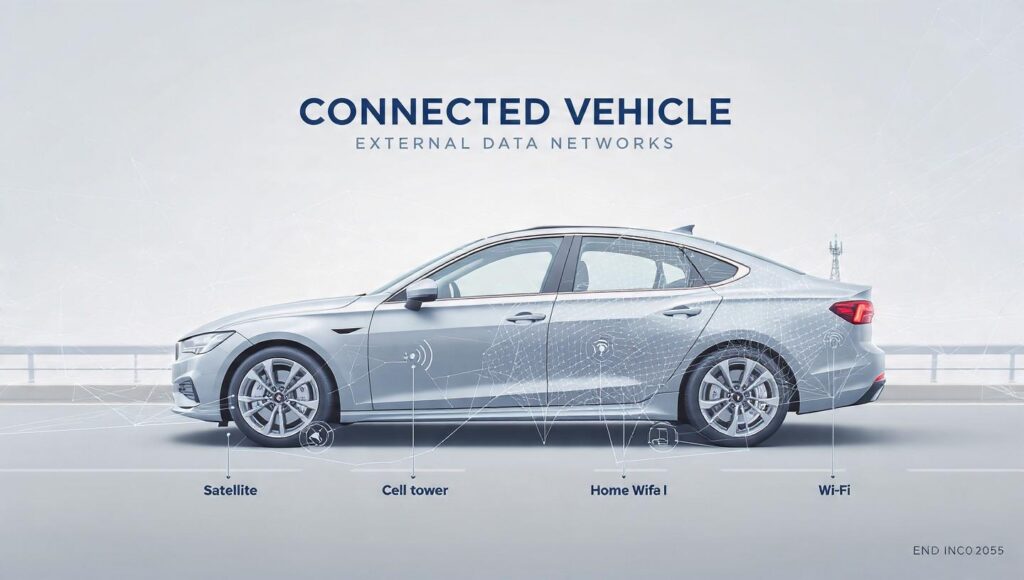 CONNECTED VEHICLE
EXTERNAL DATA NETWORKS

Satellite

Cell tower

Home Wifa I

Wi-Fi

END INC0.2055